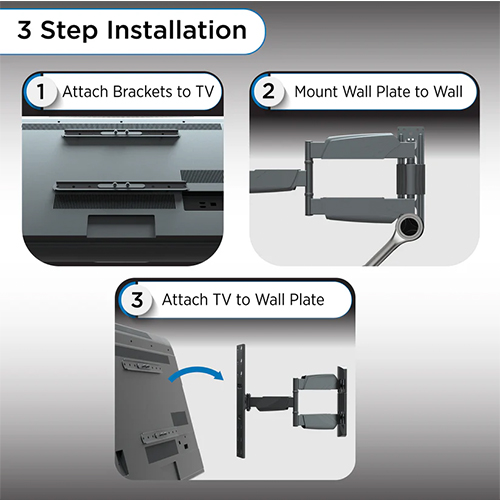 3 Step Installation

1 Attach Brackets to TV

2 Mount Wall Plate to Wall

3 Attach TV to Wall Plate